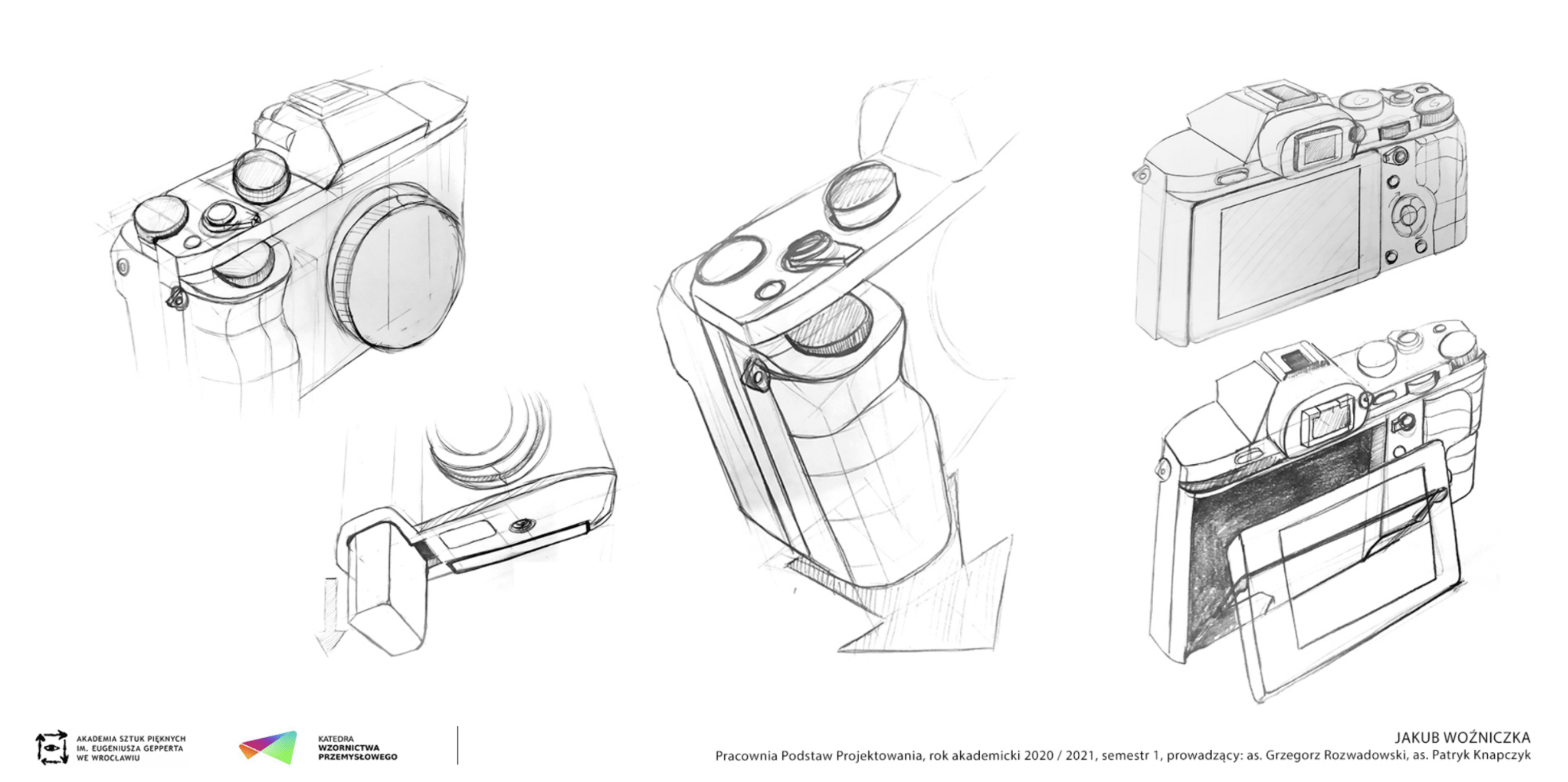 AKADEMIA SZTUK PIĘKNYCH IM. EUGENIUSZA GEPPERTA WE WROCŁAWIU

KATEDRA WZORNICTWA PRZEMYSŁOWEGO

JAKUB WOŹNICZKA
Pracownia Podstaw Projektowania, rok akademicki 2020 / 2021, semestr 1, prowadzący: as. Grzegorz Rozwadowski, as. Patryk Knapczyk